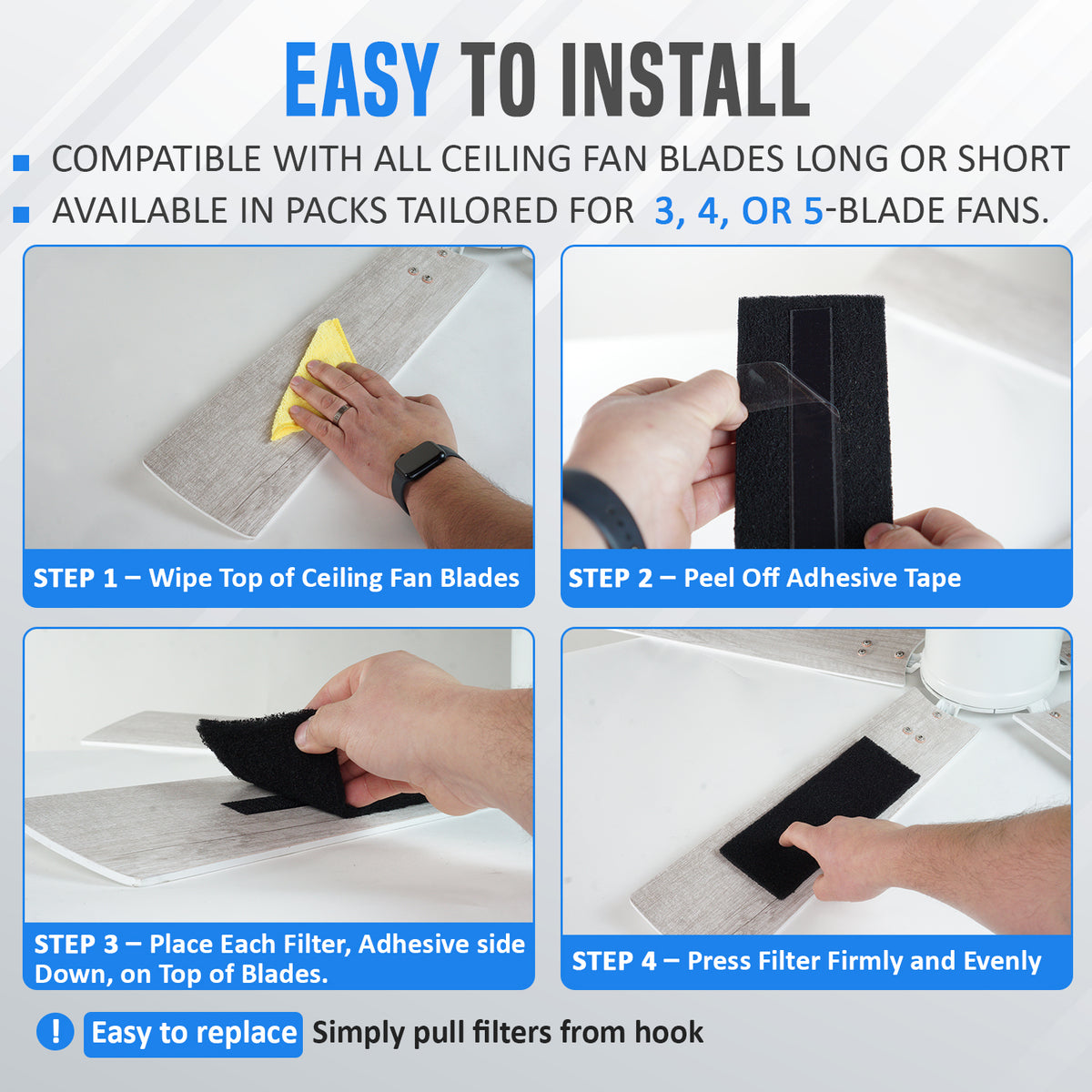 EASY TO INSTALL

COMPATIBLE WITH ALL CEILING FAN BLADES LONG OR SHORT

AVAILABLE IN PACKS TAILORED FOR 3, 4, OR 5-BLADE FANS.

STEP 1 – Wipe Top of Ceiling Fan Blades

STEP 2 – Peel Off Adhesive Tape

STEP 3 – Place Each Filter, Adhesive side Down, on Top of Blades.

STEP 4 – Press Filter Firmly and Evenly

! Easy to replace Simply pull filters from hook