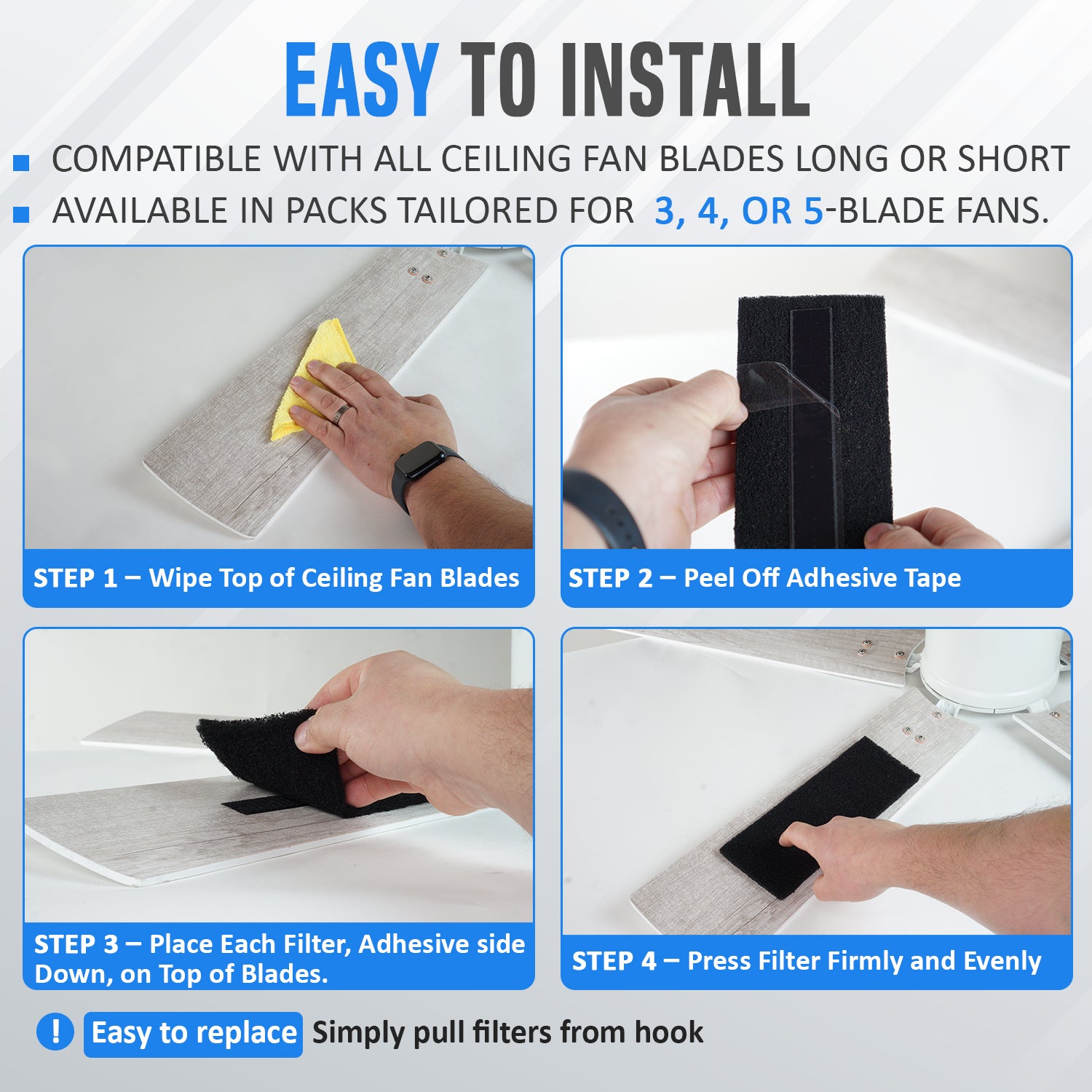 EASY TO INSTALL

COMPATIBLE WITH ALL CEILING FAN BLADES LONG OR SHORT

AVAILABLE IN PACKS TAILORED FOR 3, 4, OR 5-BLADE FANS.

STEP 1 – Wipe Top of Ceiling Fan Blades

STEP 2 – Peel Off Adhesive Tape

STEP 3 – Place Each Filter, Adhesive side Down, on Top of Blades.

STEP 4 – Press Filter Firmly and Evenly

! Easy to replace Simply pull filters from hook